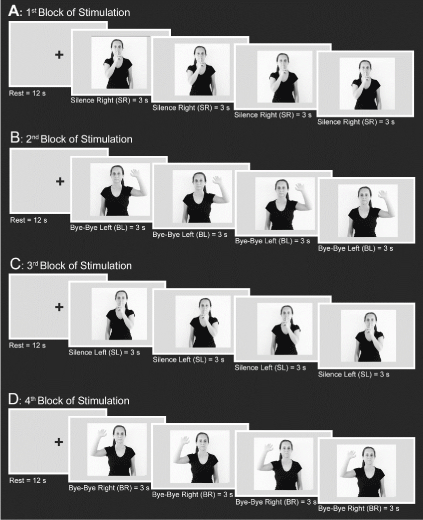 A: 1$^{st}$ Block of Stimulation

+

Rest = 12 s

Silence Right (SR) = 3 s

Silence Right (SR) = 3 s

Silence Right (SR) = 3 s

Silence Right (SR) = 3 s

B: 2$^{nd}$ Block of Stimulation

+

Rest = 12 s

Bye-Bye Left (BL) = 3 s

Bye-Bye Left (BL) = 3 s

Bye-Bye Left (BL) = 3 s

Bye-Bye Left (BL) = 3 s

C: 3$^{rd}$ Block of Stimulation

+

Rest = 12 s

Silence Left (SL) = 3 s

Silence Left (SL) = 3 s

Silence Left (SL) = 3 s

Silence Left (SL) = 3 s

D: 4$^{th}$ Block of Stimulation

+

Rest = 12 s

Bye-Bye Right (BR) = 3 s

Bye-Bye Right (BR) = 3 s

Bye-Bye Right (BR) = 3 s

Bye-Bye Right (BR) = 3 s