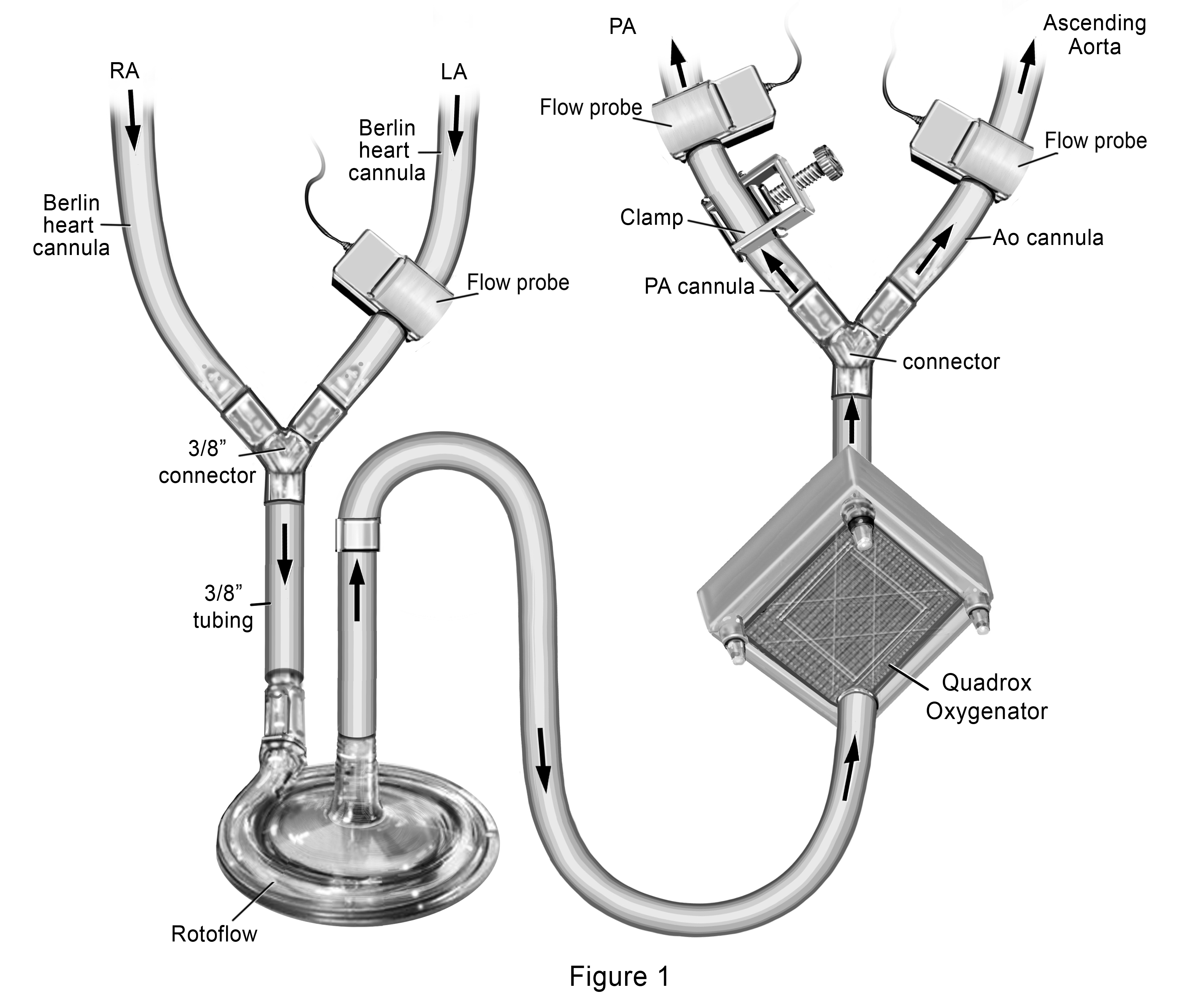 PA

Ascending Aorta

RA

LA

Flow probe

Berlin heart cannula

Flow probe

Berlin heart cannula

Clamp

Ao cannula

Flow probe

PA cannula

connector

3/8” connector

3/8” tubing

Quadrox Oxygenator

Rotoflow

Figure 1