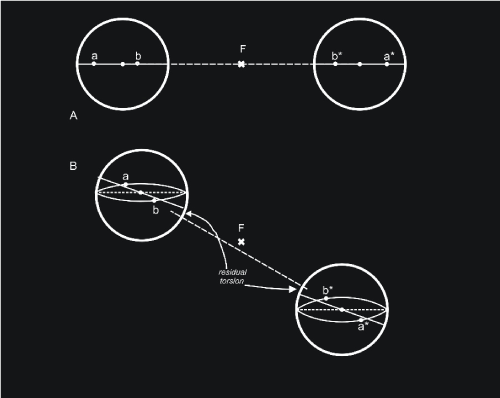 a
b
F
b*
a*
A

B
a
b
F
residual torsion
b*
a*