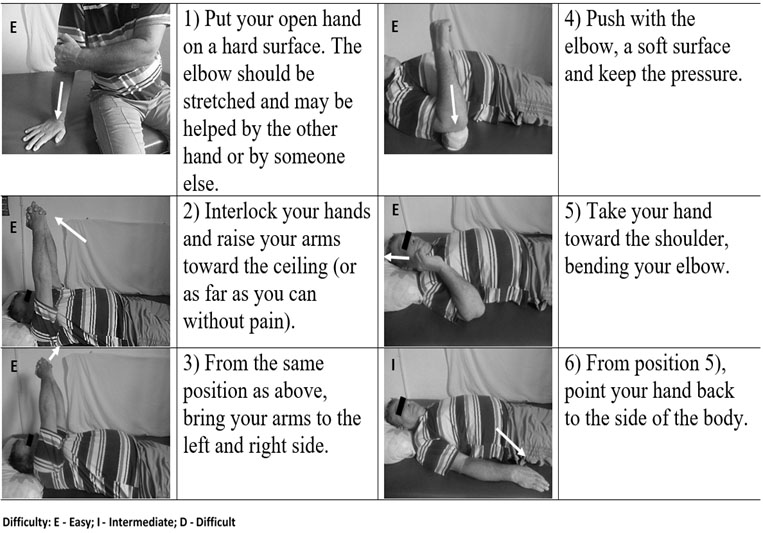 | | | | |
|---|---|---|---|
| E | 1) Put your open hand on a hard surface. The elbow should be stretched and may be helped by the other hand or by someone else. | E | 4) Push with the elbow, a soft surface and keep the pressure. |
| E | 2) Interlock your hands and raise your arms toward the ceiling (or as far as you can without pain). | E | 5) Take your hand toward the shoulder, bending your elbow. |
| E | 3) From the same position as above, bring your arms to the left and right side. | I | 6) From position 5), point your hand back to the side of the body. |

Difficulty: E - Easy; I - Intermediate; D - Difficult