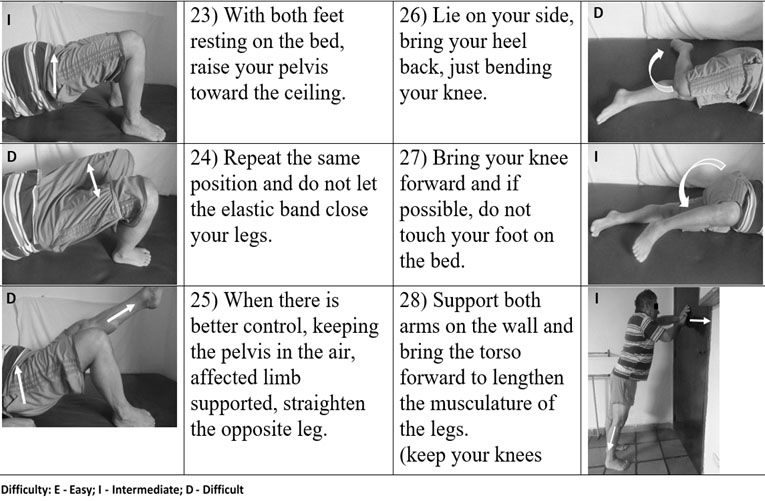 | I | 23) With both feet resting on the bed, raise your pelvis toward the ceiling. | 26) Lie on your side, bring your heel back, just bending your knee. | D |
|---|---|---|---|
| D | 24) Repeat the same position and do not let the elastic band close your legs. | 27) Bring your knee forward and if possible, do not touch your foot on the bed. | I |
| D | 25) When there is better control, keeping the pelvis in the air, affected limb supported, straighten the opposite leg. | 28) Support both arms on the wall and bring the torso forward to lengthen the musculature of the legs. (keep your knees | I |

Difficulty: E - Easy; I - Intermediate; D - Difficult