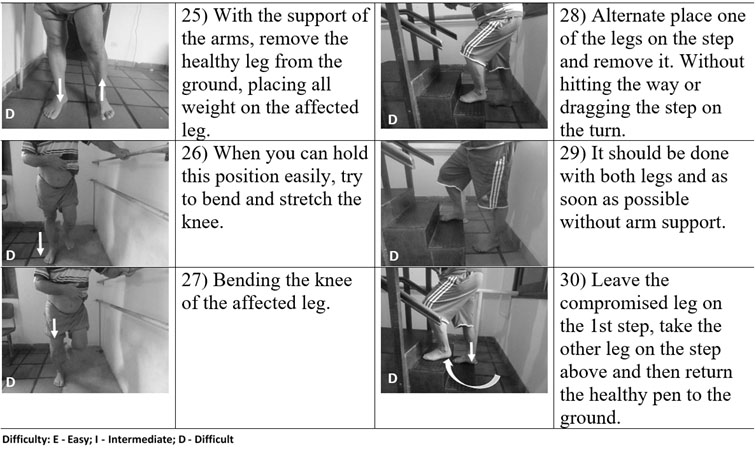 | | | | |
|---|---|---|---|
| D | 25) With the support of the arms, remove the healthy leg from the ground, placing all weight on the affected leg. | D | 28) Alternate place one of the legs on the step and remove it. Without hitting the way or dragging the step on the turn. |
| D | 26) When you can hold this position easily, try to bend and stretch the knee. | D | 29) It should be done with both legs and as soon as possible without arm support. |
| D | 27) Bending the knee of the affected leg. | D | 30) Leave the compromised leg on the 1st step, take the other leg on the step above and then return the healthy pen to the ground. |

Difficulty: E - Easy; I - Intermediate; D - Difficult